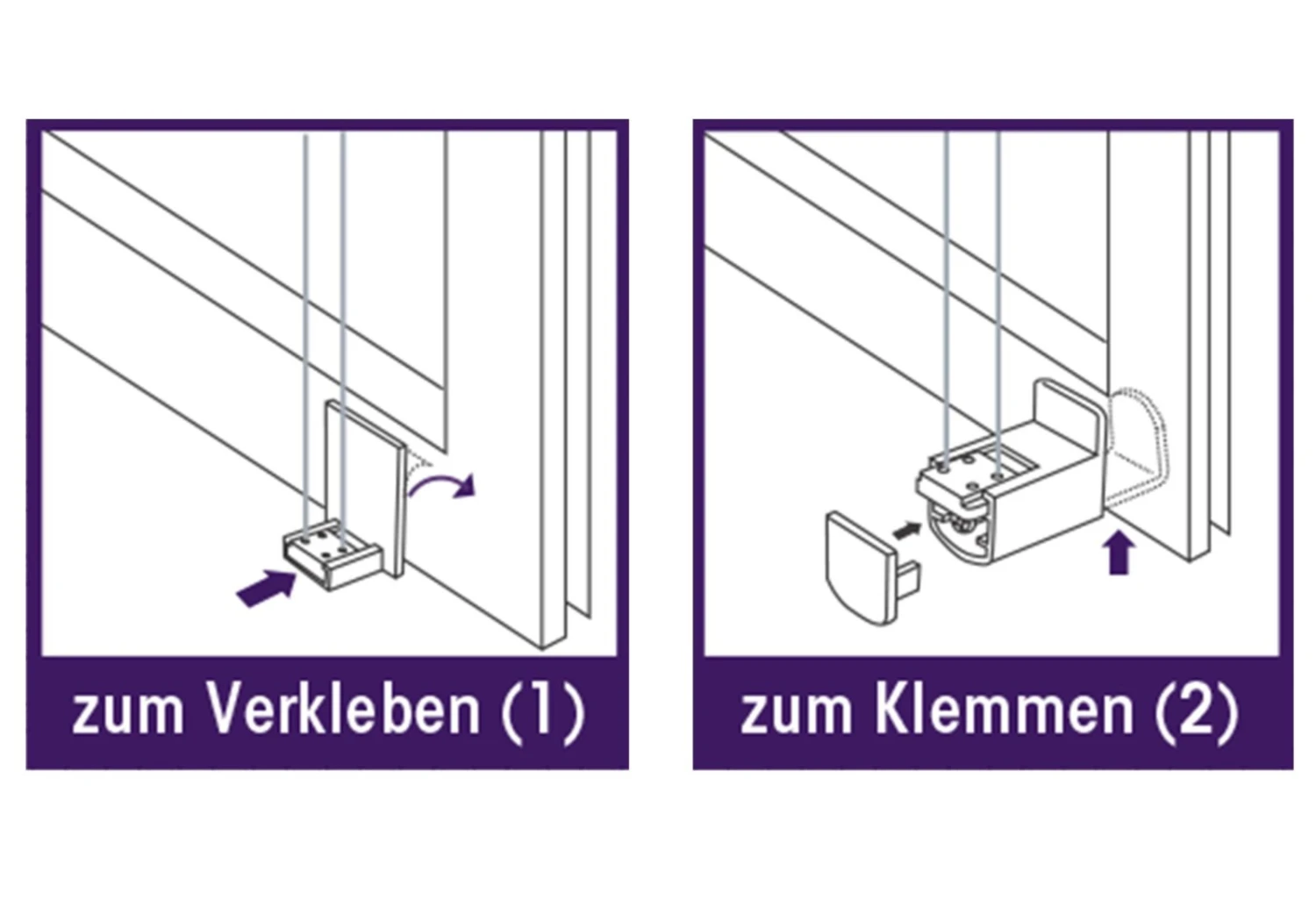 zum Verkleben (1)

zum Klemmen (2)