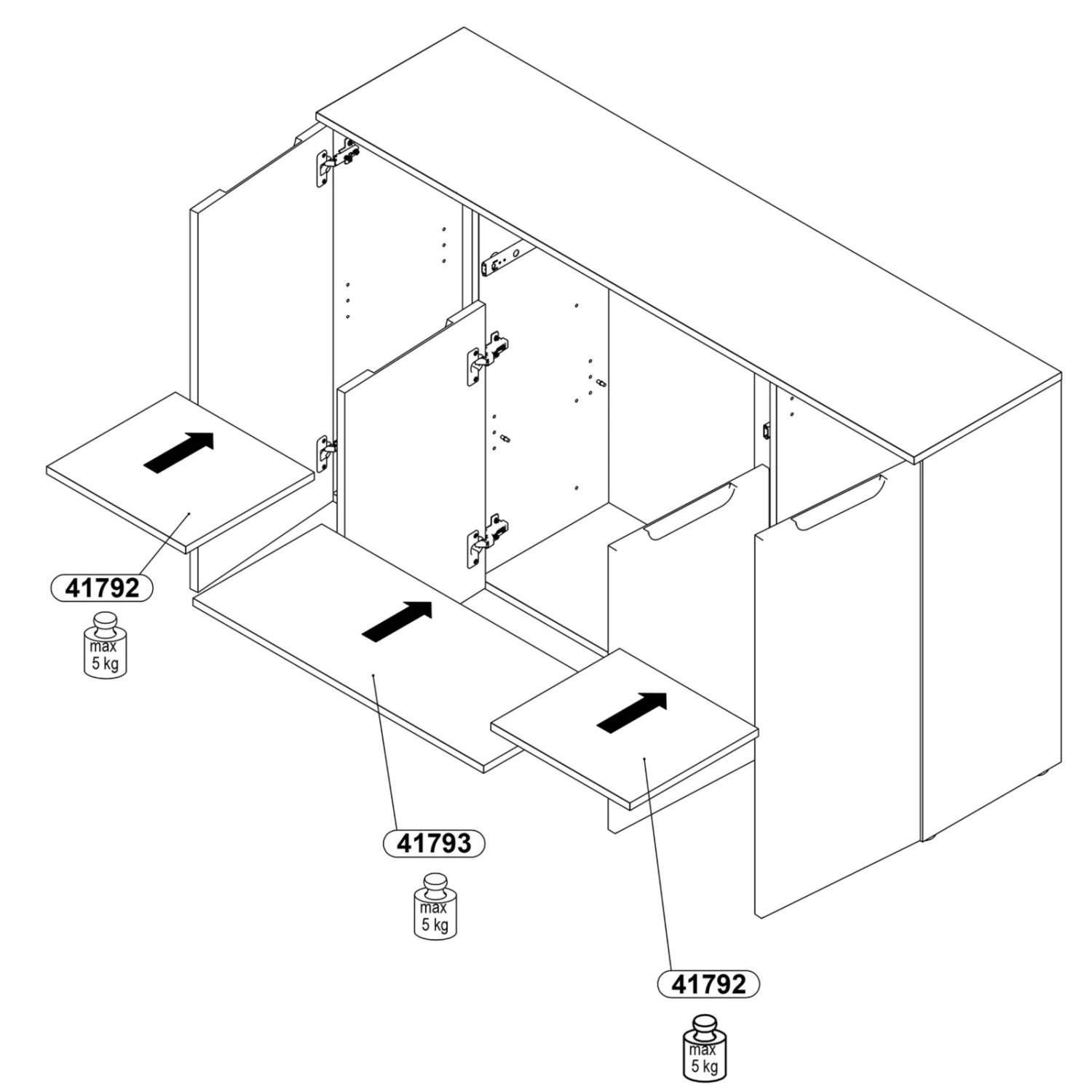 41792

max
5 kg

41793

max
5 kg

41792

max
5 kg