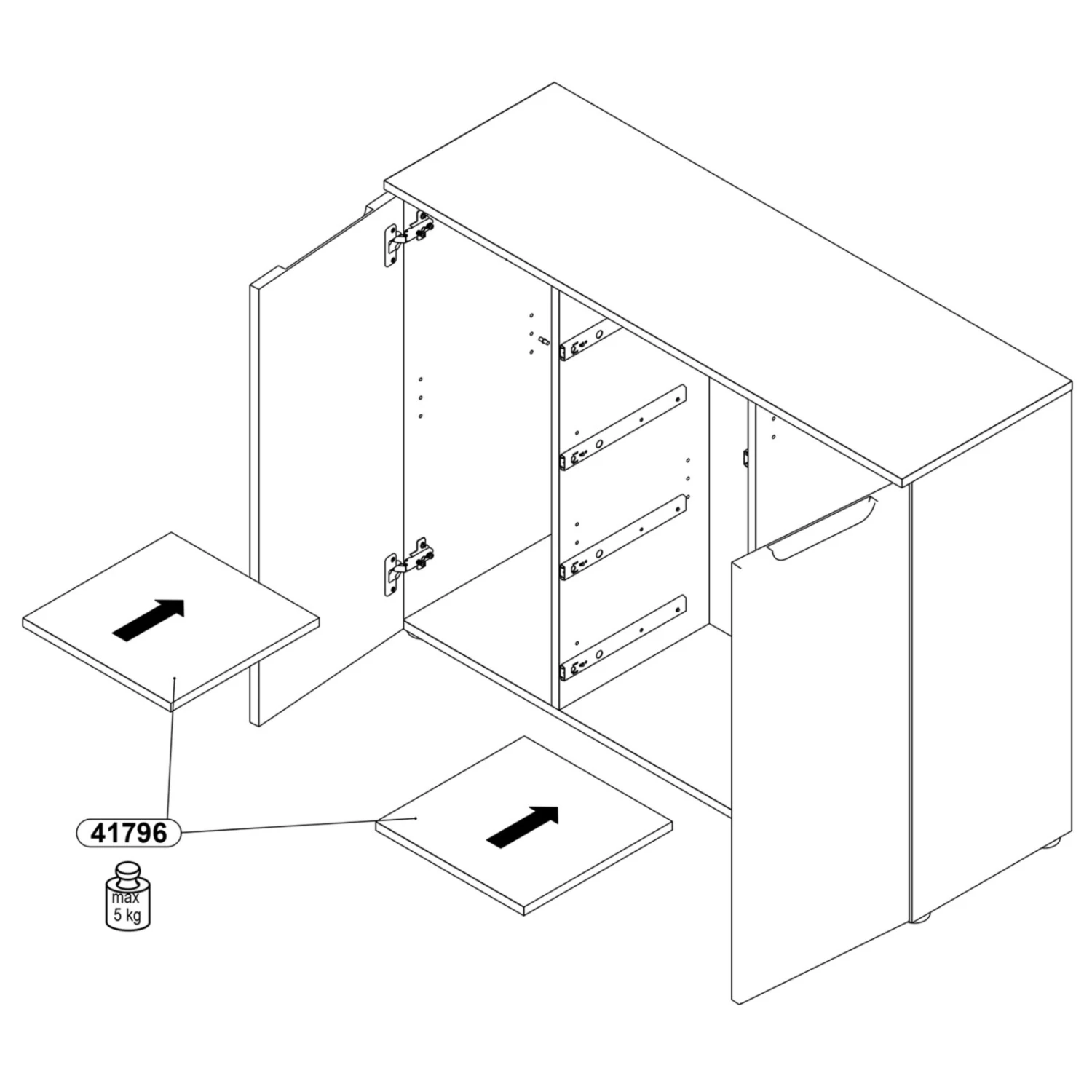 41796

max
5 kg