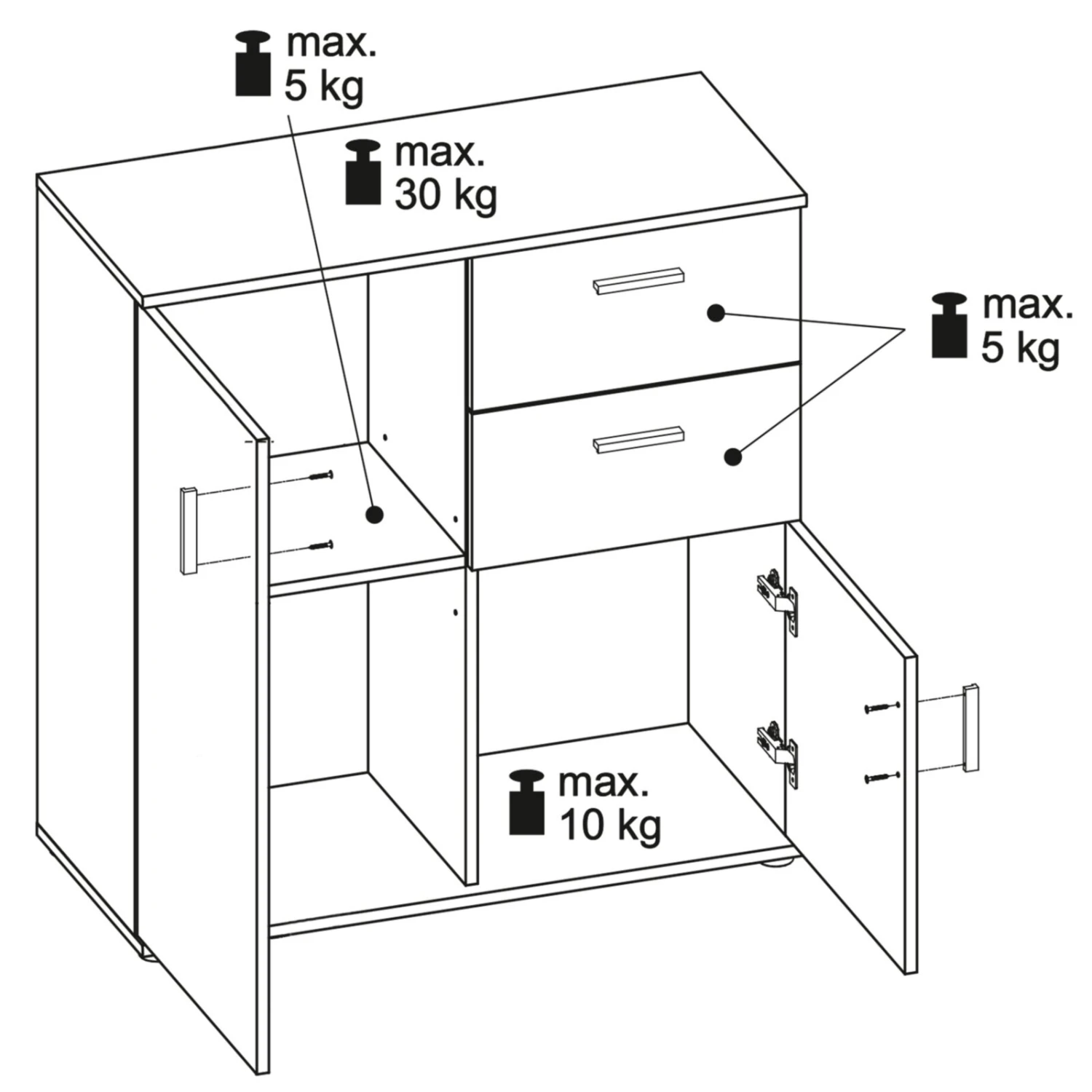 max.
5 kg

max.
30 kg

max.
5 kg

max.
10 kg