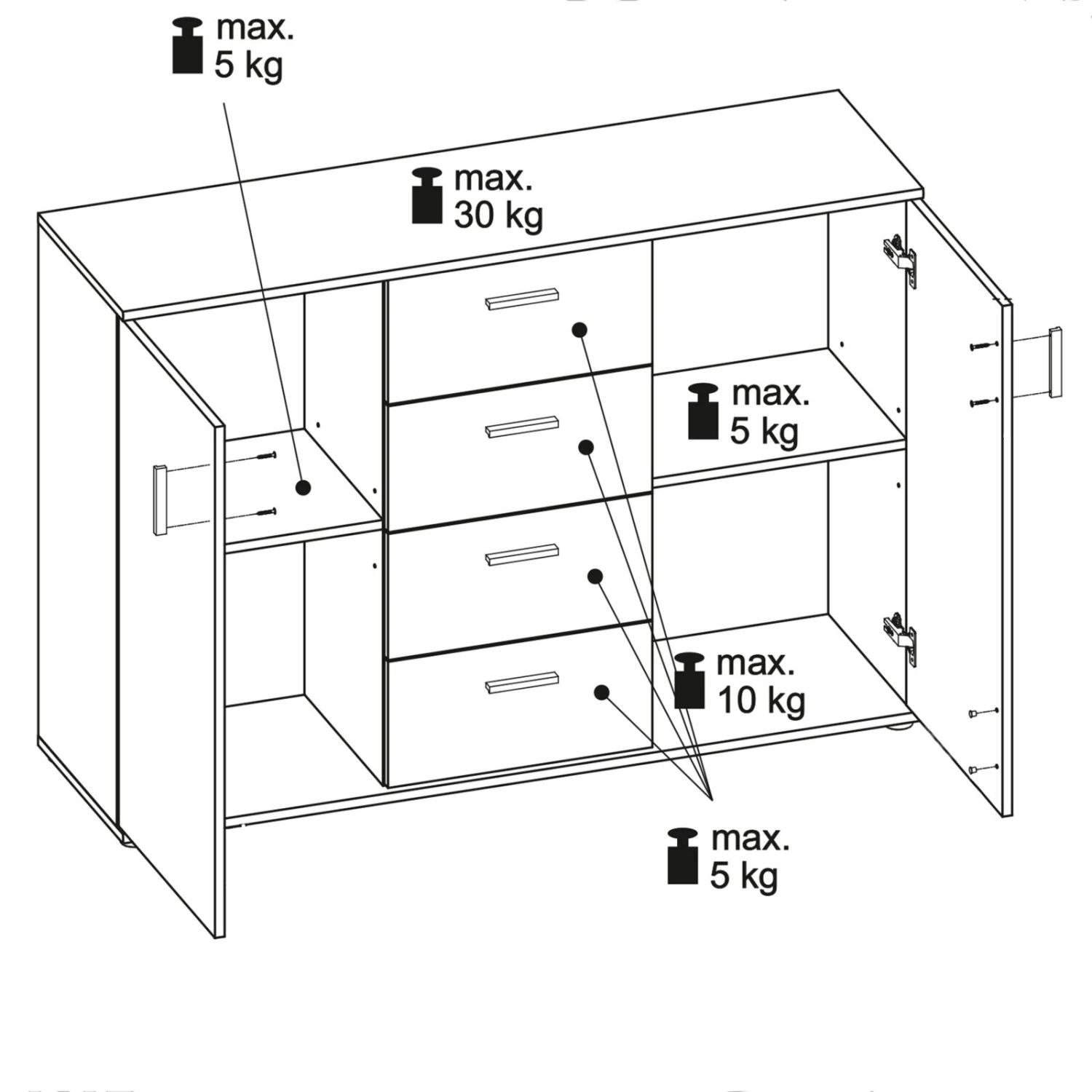 max.
5 kg

max.
30 kg

max.
5 kg

max.
10 kg

max.
5 kg