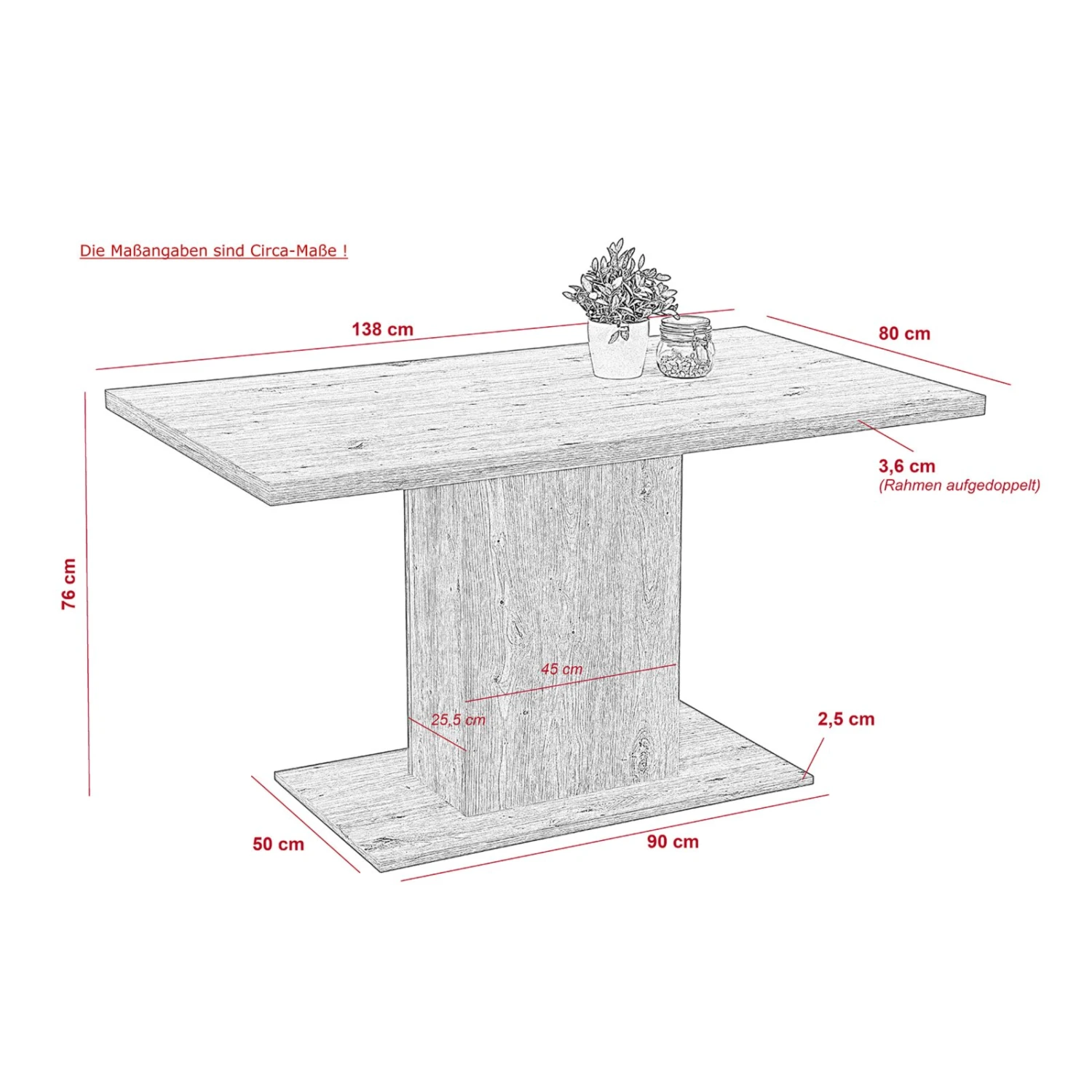 Die Maßangaben sind Circa-Maße !

138 cm

80 cm

3,6 cm
(Rahmen aufgedoppelt)

76 cm

45 cm

25,5 cm

2,5 cm

50 cm

90 cm