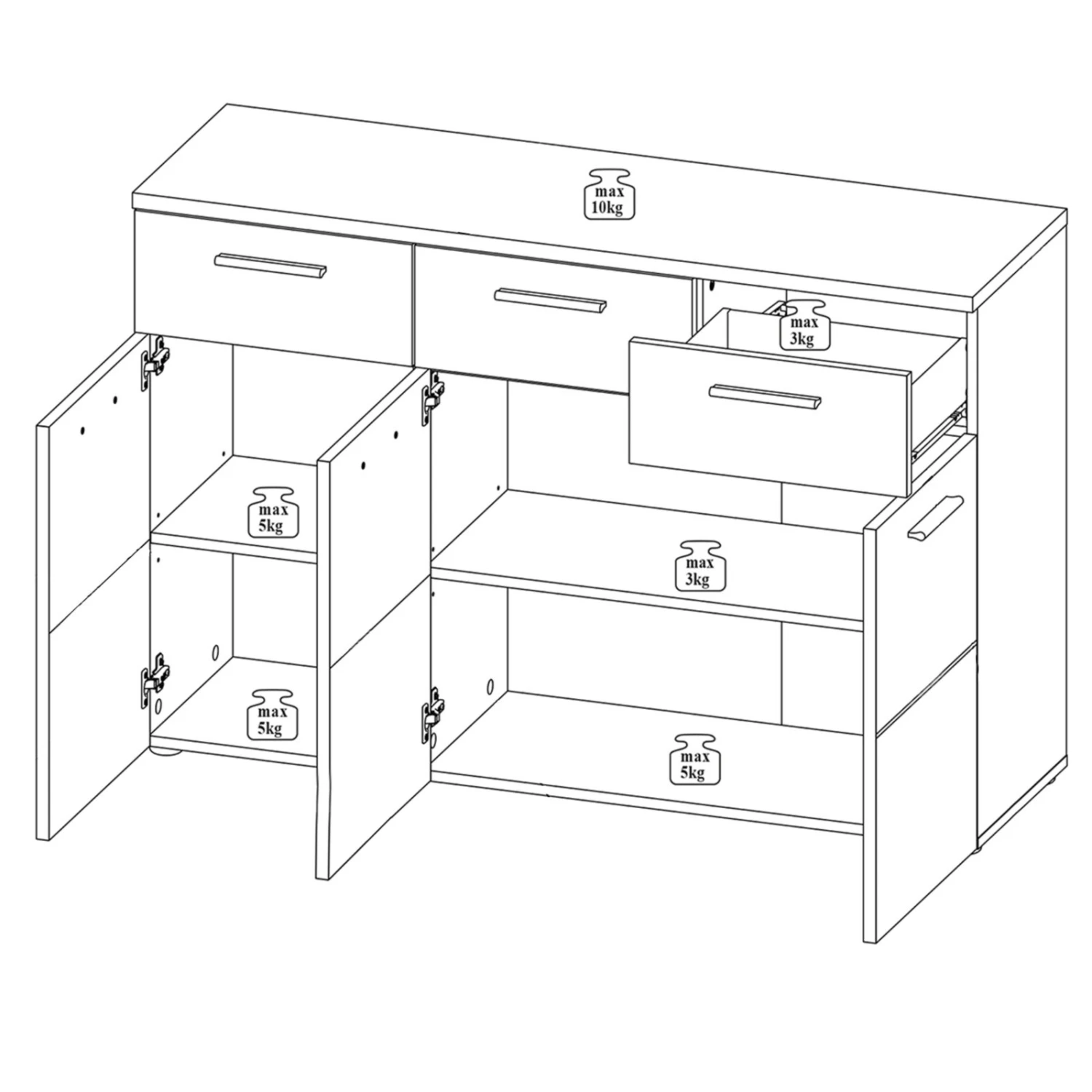 max
10kg

max
3kg

max
5kg

max
3kg

max
5kg

max
5kg