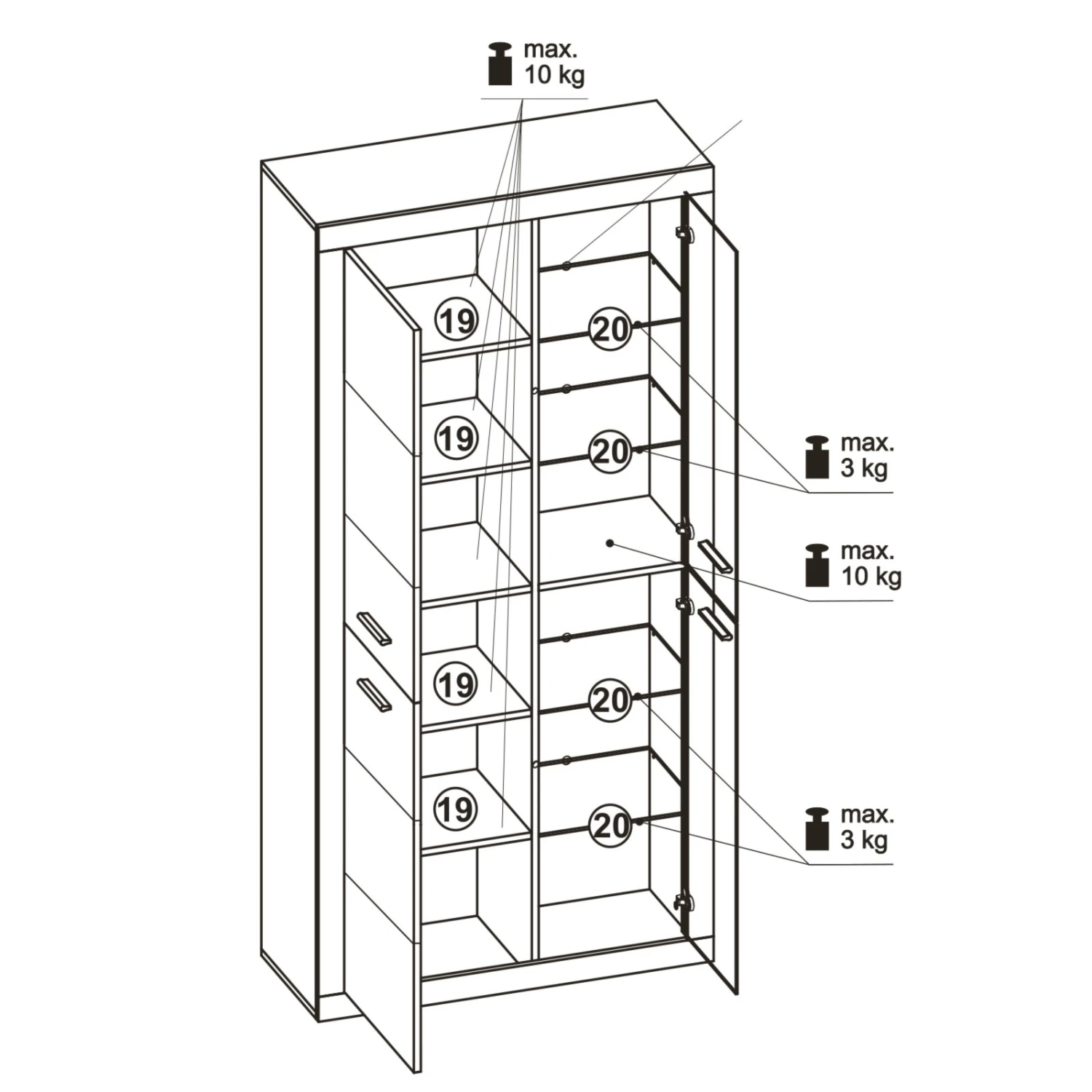 max.
10 kg

19

20

19

20

max.
3 kg

max.
10 kg

19

20

19

20

max.
3 kg